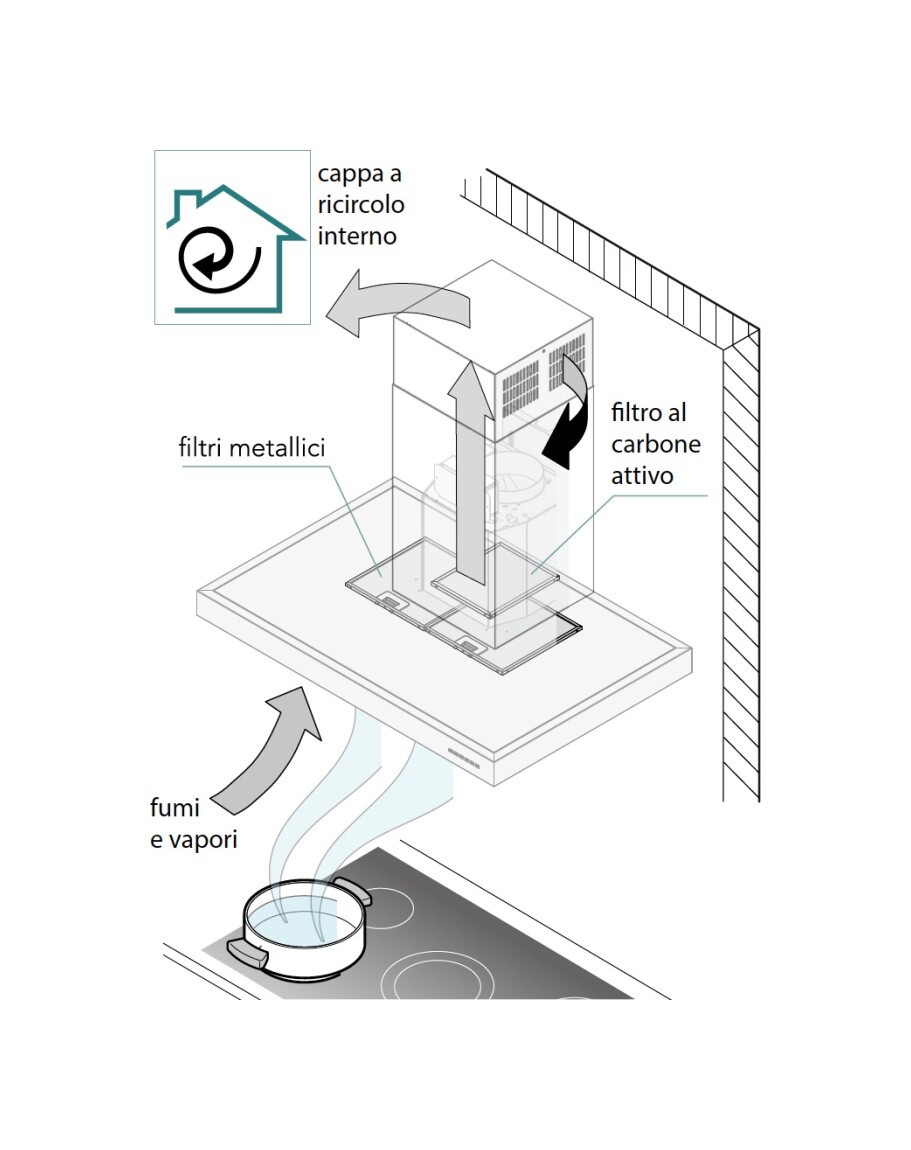 cappa a ricircolo interno

filtro al carbone attivo

filtri metallici

fumi e vapori