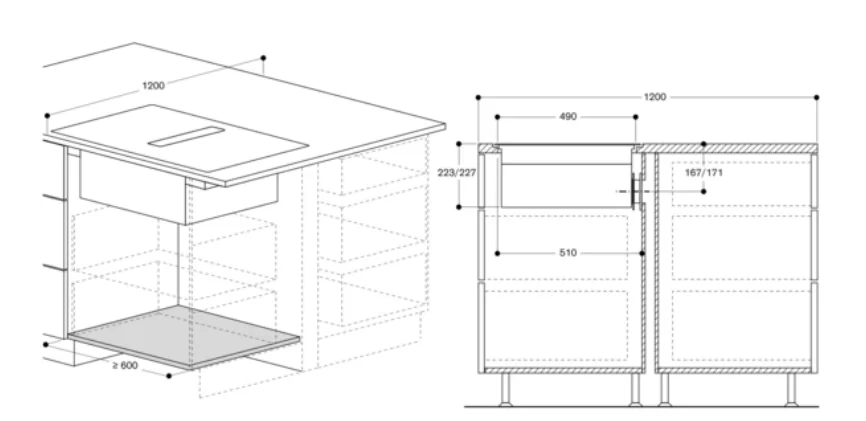 1200
≥ 600
1200
490
223/227
167/171
510